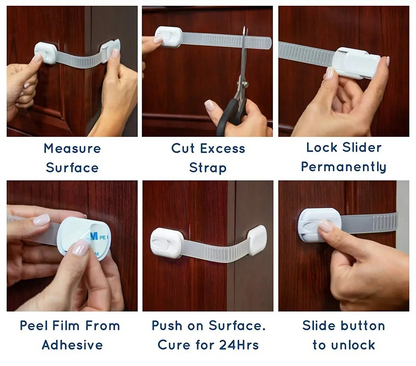 Measure Surface

Cut Excess Strap

Lock Slider Permanently

M PE

Peel Film From Adhesive

Push on Surface. Cure for 24Hrs

Slide button to unlock